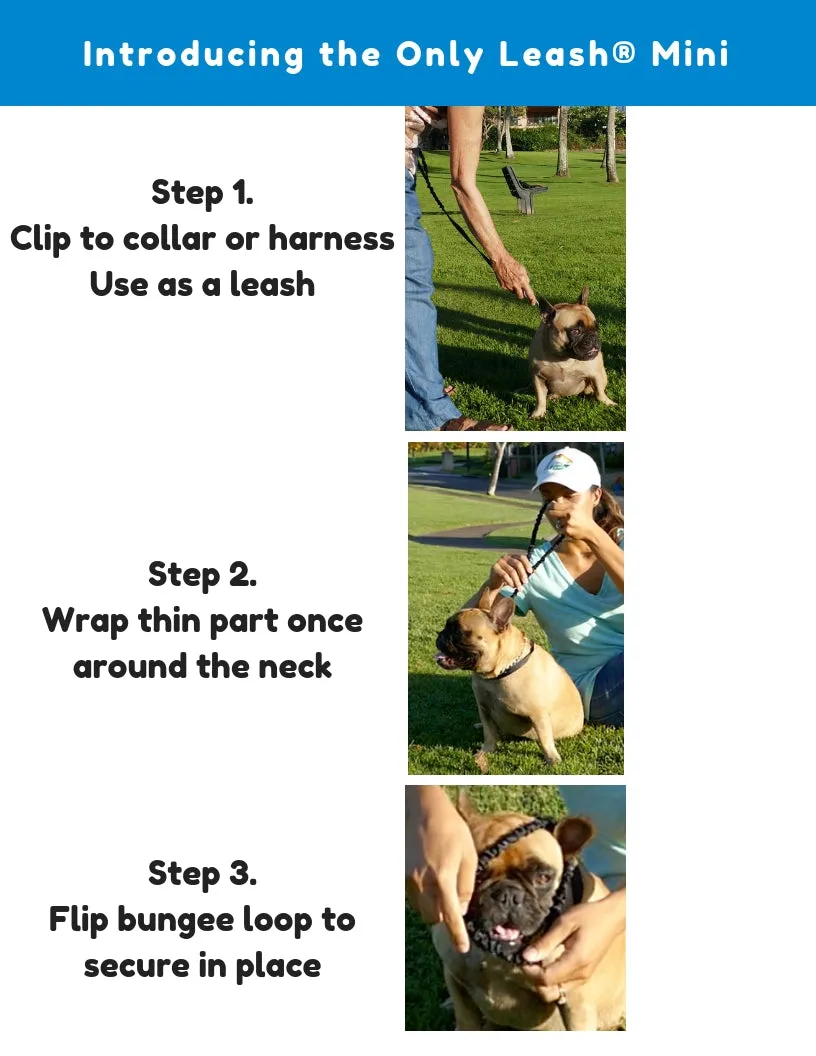 Introducing the Only Leash® Mini

Step 1.
Clip to collar or harness
Use as a leash

Step 2.
Wrap thin part once around the neck

Step 3.
Flip bungee loop to secure in place